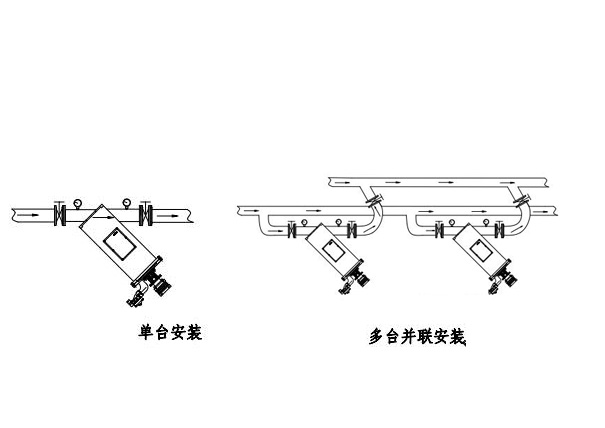 单台安装

多台并联安装